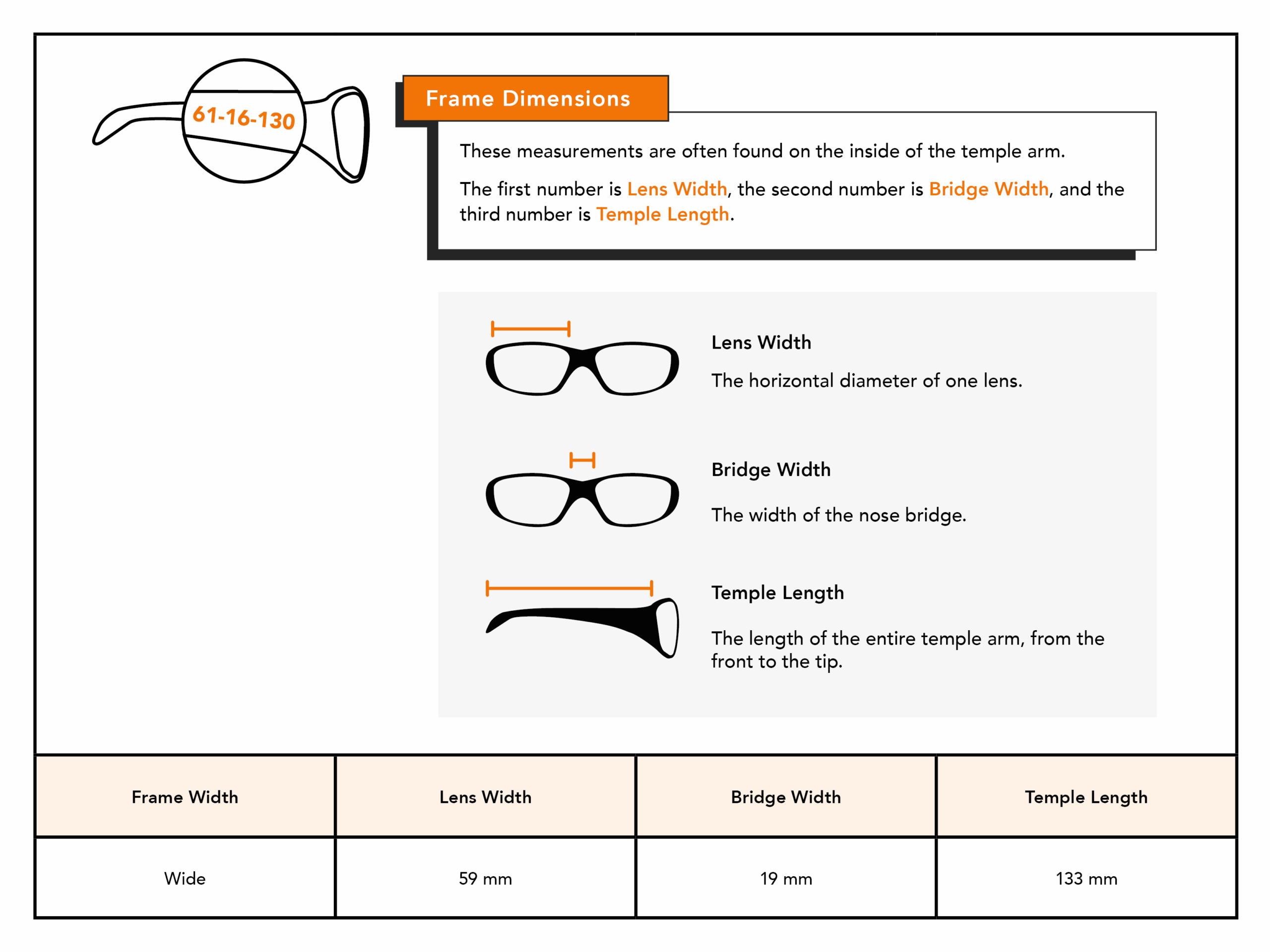 61-16-130

Frame Dimensions

These measurements are often found on the inside of the temple arm.

The first number is Lens Width, the second number is Bridge Width, and the third number is Temple Length.

Lens Width

The horizontal diameter of one lens.

Bridge Width

The width of the nose bridge.

Temple Length

The length of the entire temple arm, from the front to the tip.

| Frame Width | Lens Width | Bridge Width | Temple Length |
|---|---|---|---|
| Wide | 59 mm | 19 mm | 133 mm |