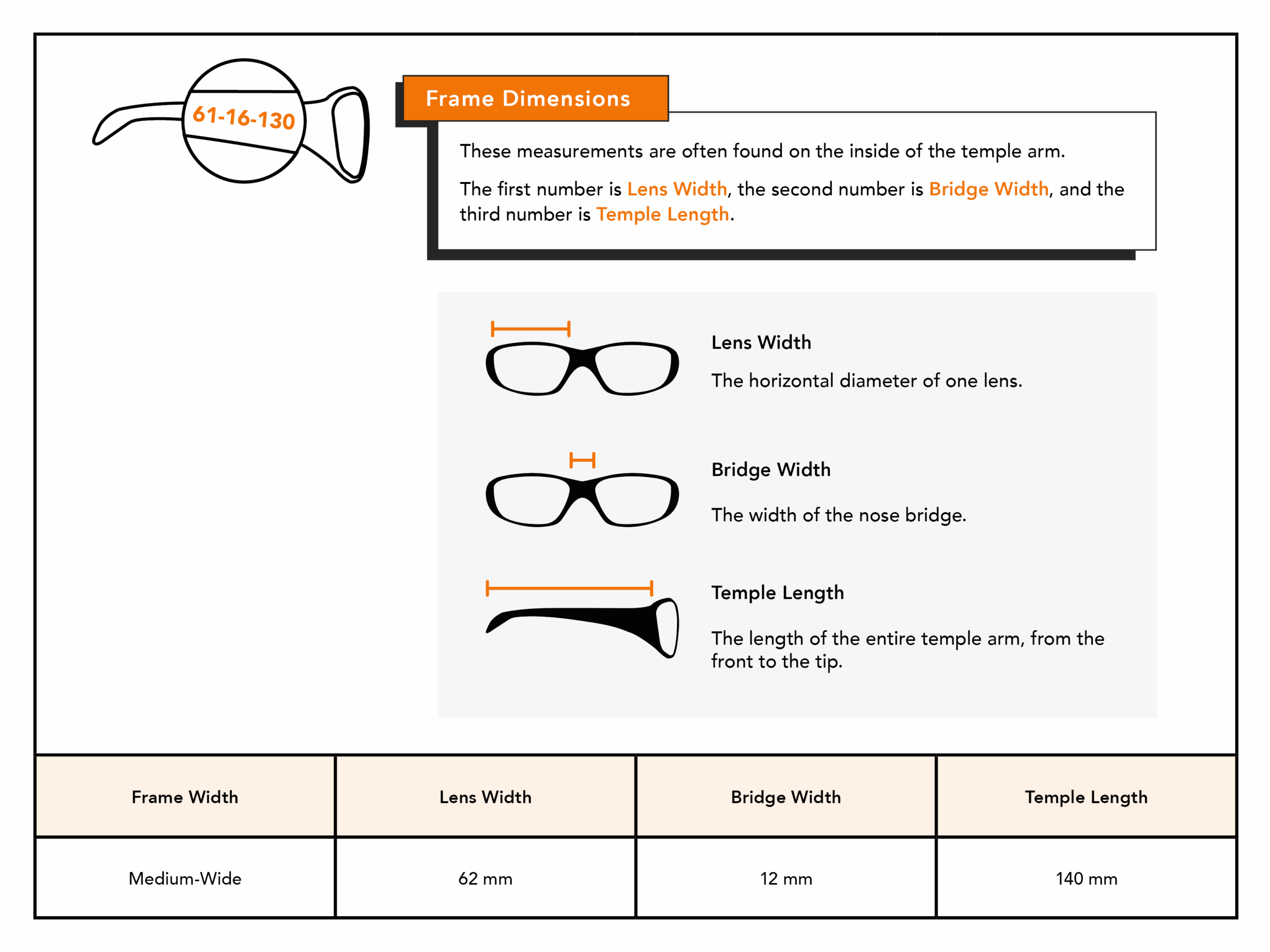 61-16-130

Frame Dimensions

These measurements are often found on the inside of the temple arm.

The first number is Lens Width, the second number is Bridge Width, and the third number is Temple Length.

Lens Width

The horizontal diameter of one lens.

Bridge Width

The width of the nose bridge.

Temple Length

The length of the entire temple arm, from the front to the tip.

| Frame Width | Lens Width | Bridge Width | Temple Length |
|---|---|---|---|
| Medium-Wide | 62 mm | 12 mm | 140 mm |