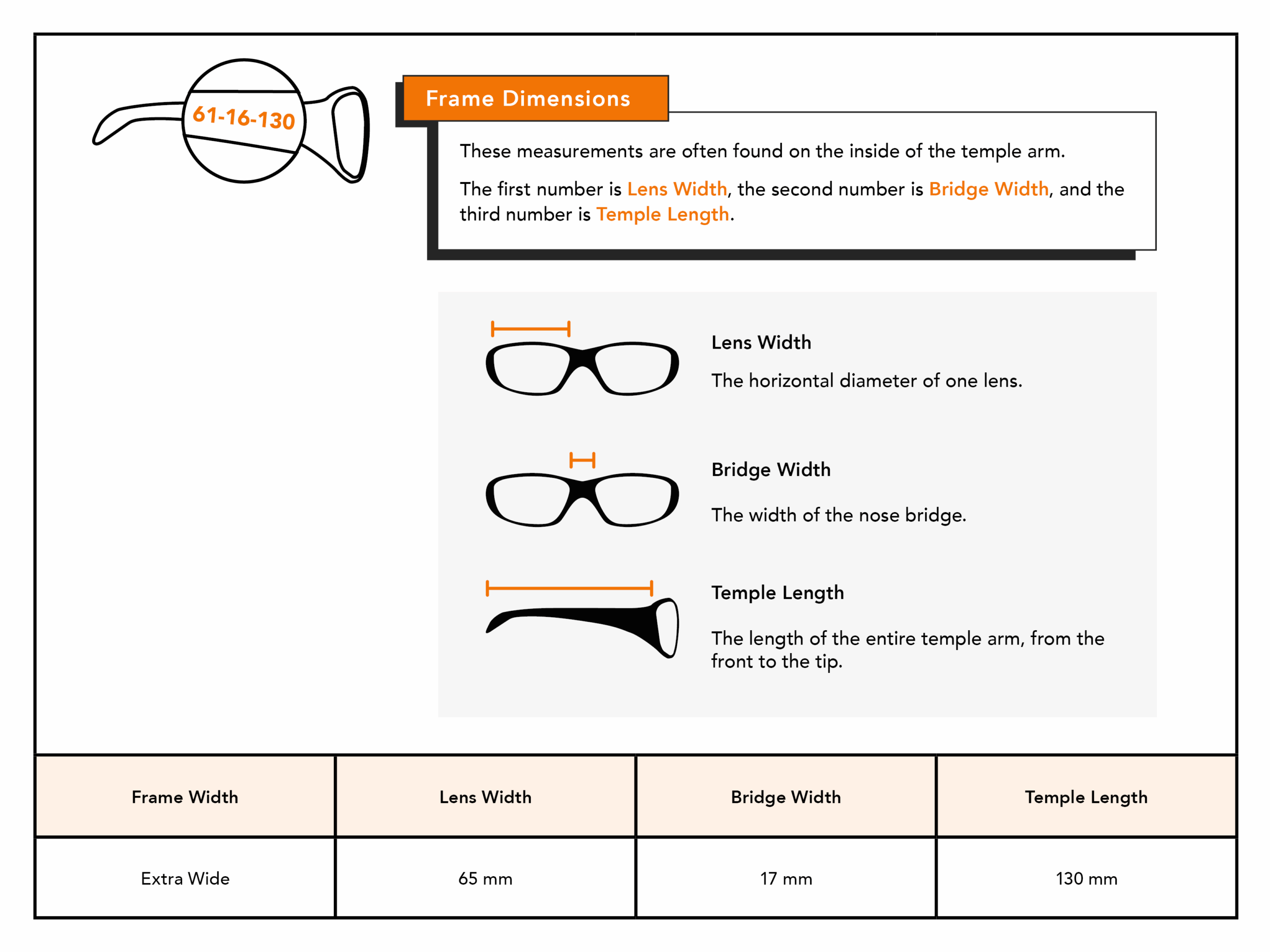 61-16-130

Frame Dimensions

These measurements are often found on the inside of the temple arm.

The first number is Lens Width, the second number is Bridge Width, and the third number is Temple Length.

Lens Width

The horizontal diameter of one lens.

Bridge Width

The width of the nose bridge.

Temple Length

The length of the entire temple arm, from the front to the tip.

| Frame Width | Lens Width | Bridge Width | Temple Length |
|---|---|---|---|
| Extra Wide | 65 mm | 17 mm | 130 mm |